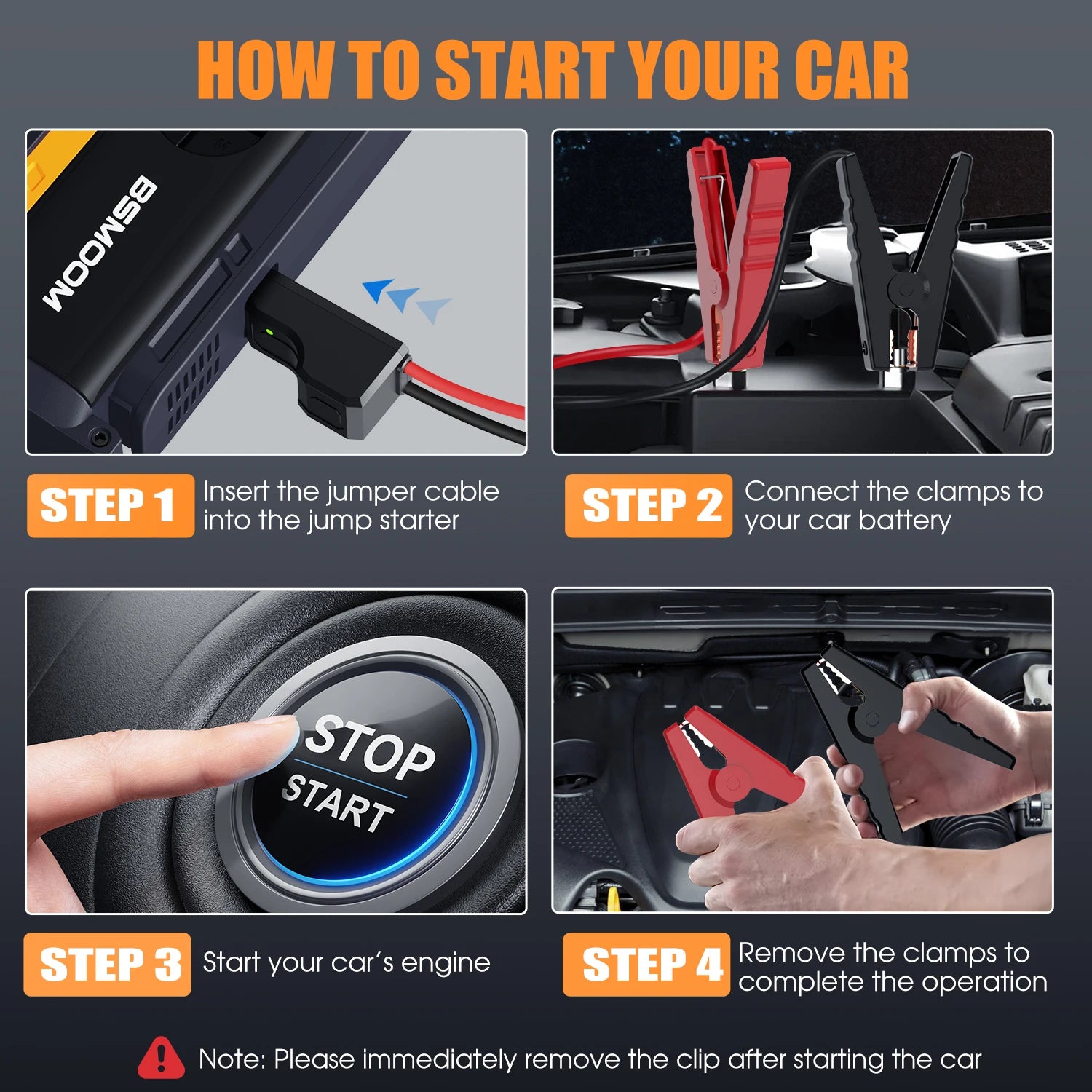 HOW TO START YOUR CAR

BSMOOM

STEP 1 Insert the jumper cable into the jump starter

STEP 2 Connect the clamps to your car battery

STOP
START

STEP 3 Start your car's engine

STEP 4 Remove the clamps to complete the operation

Note: Please immediately remove the clip after starting the car